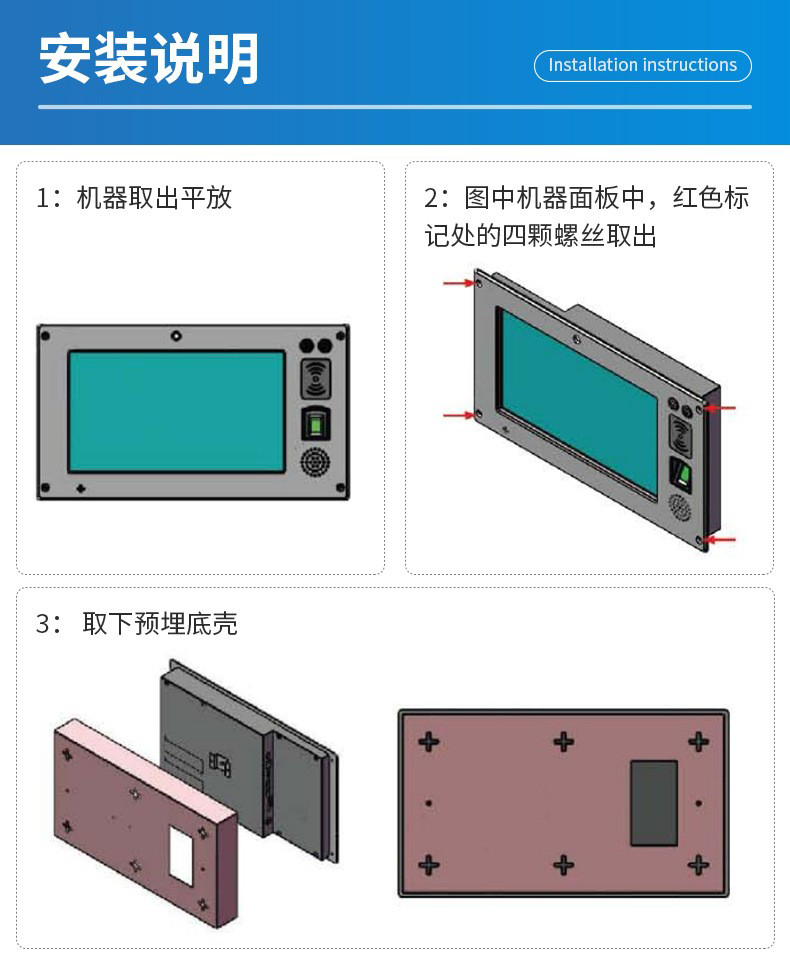 安装说明

Installation instructions

1：机器取出平放

2：图中机器面板中，红色标记处的四颗螺丝取出

3： 取下预埋底壳